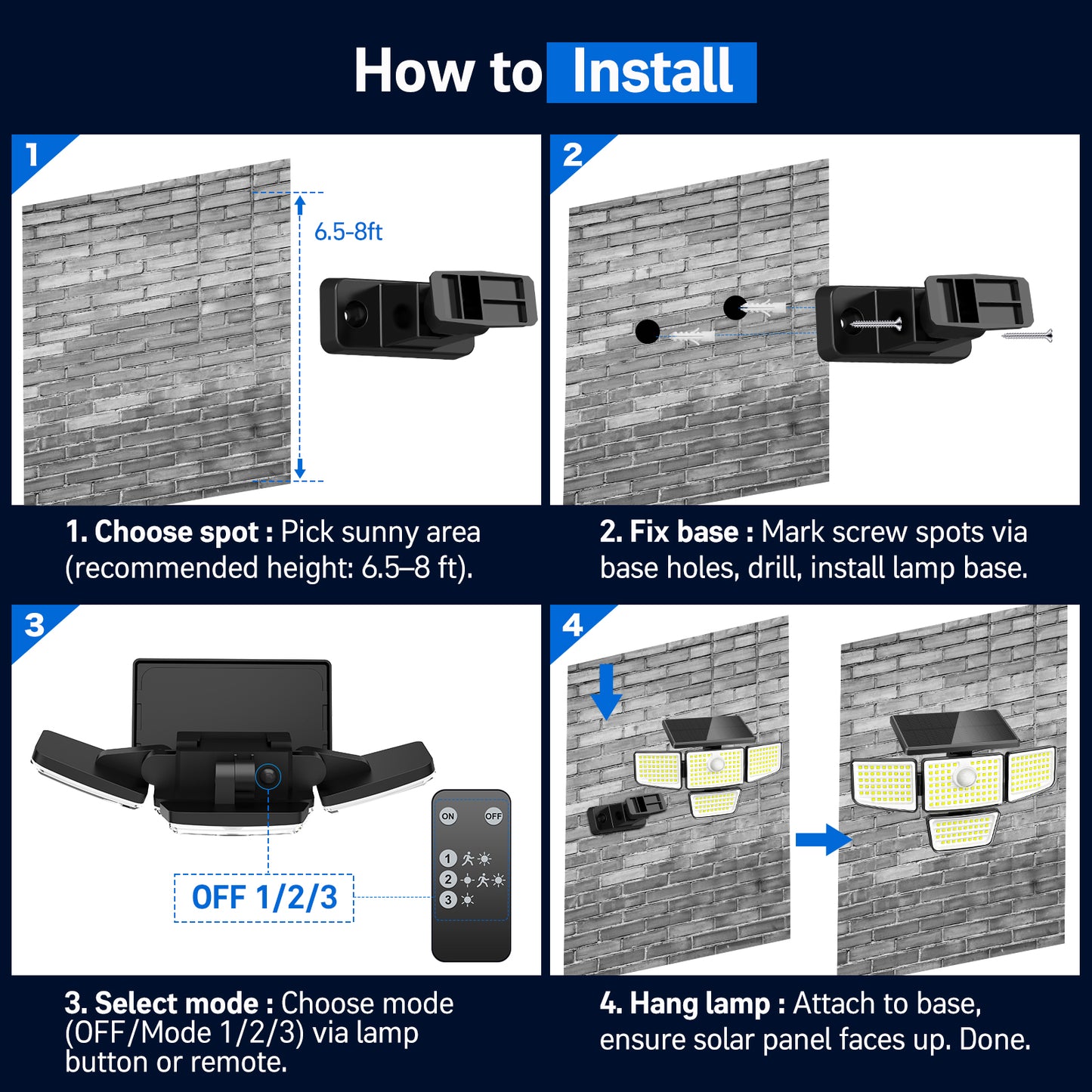 How to Install

1

6.5-8ft

1. Choose spot : Pick sunny area (recommended height: 6.5–8 ft).

2

2. Fix base : Mark screw spots via base holes, drill, install lamp base.

3

ON OFF

1
2
3

OFF 1/2/3

3. Select mode : Choose mode (OFF/Mode 1/2/3) via lamp button or remote.

4

4. Hang lamp : Attach to base, ensure solar panel faces up. Done.