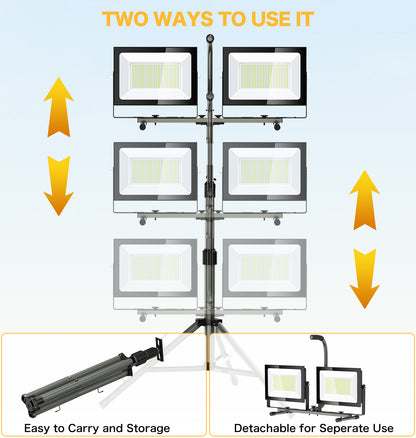 TWO WAYS TO USE IT

Easy to Carry and Storage

Detachable for Seperate Use