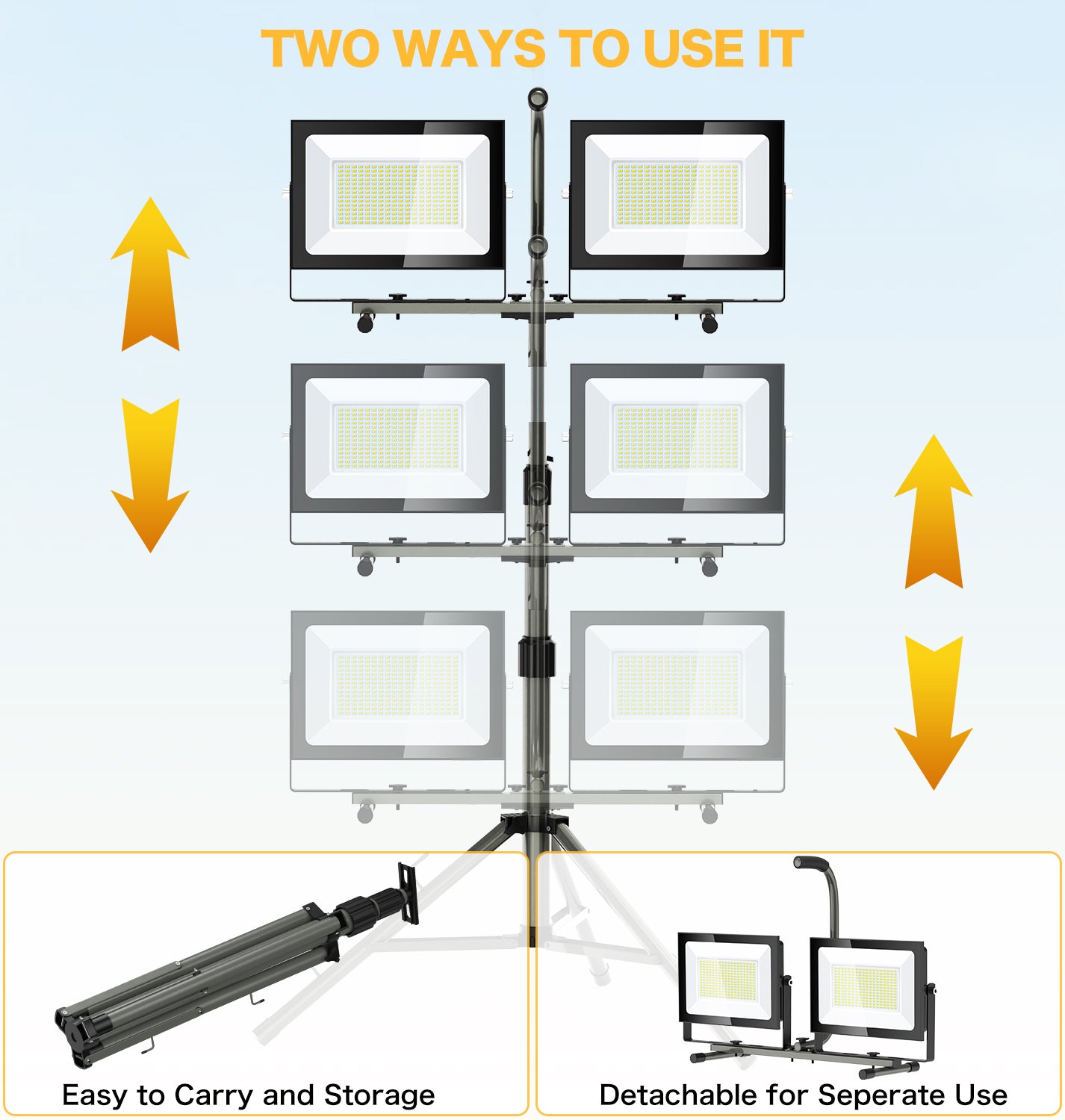 TWO WAYS TO USE IT

Easy to Carry and Storage

Detachable for Seperate Use